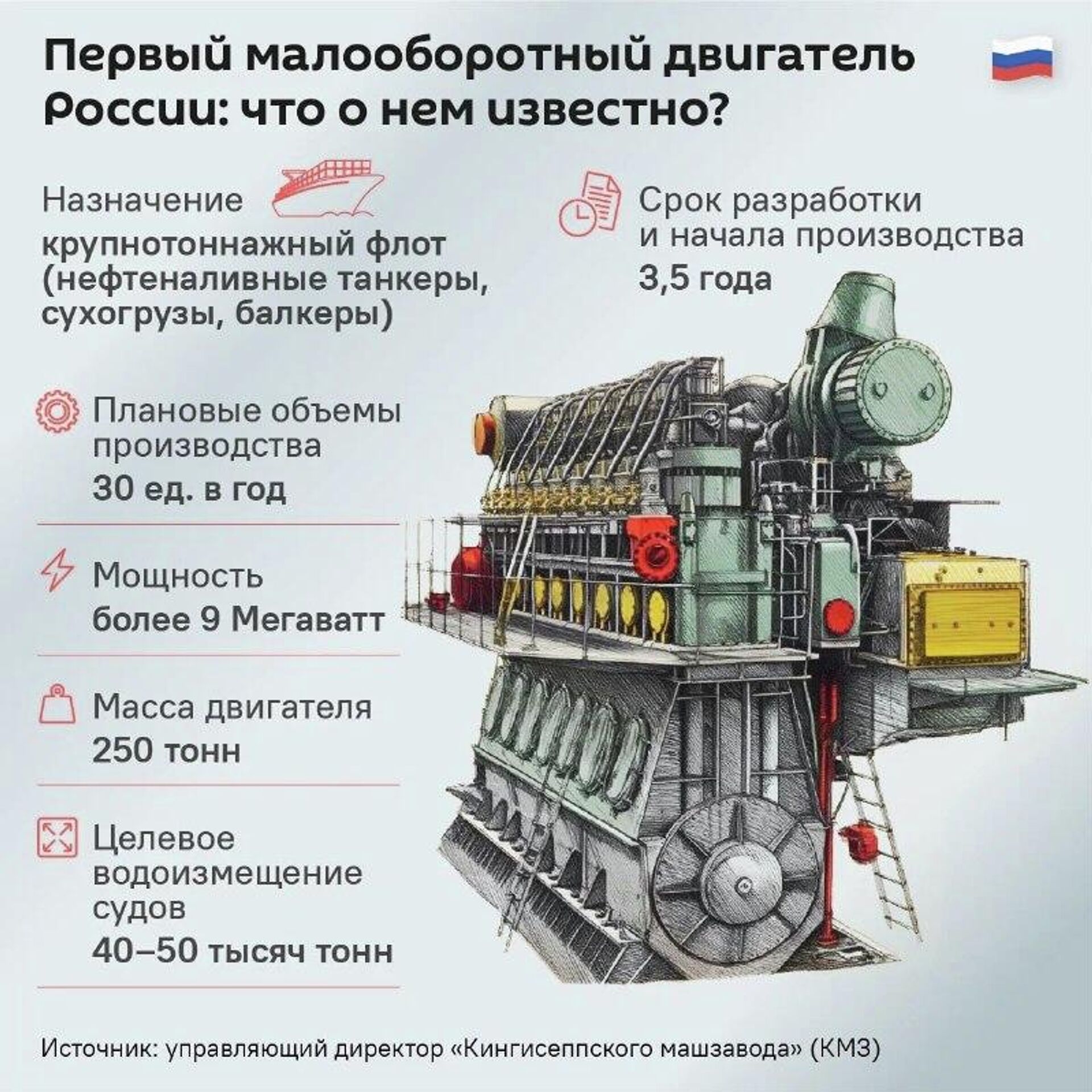 Первый малооборотный двигатель России: что о нем известно?

Назначение
крупнотоннажный флот (нефтеналивные танкеры, сухогрузы, балкеры)

Срок разработки и начала производства
3,5 года

Плановые объемы производства
30 ед. в год

Мощность
более 9 Мегаватт

Масса двигателя
250 тонн

Целевое водоизмещение судов
40–50 тысяч тонн

Источник: управляющий директор «Кингисеппского машзавода» (КМЗ)